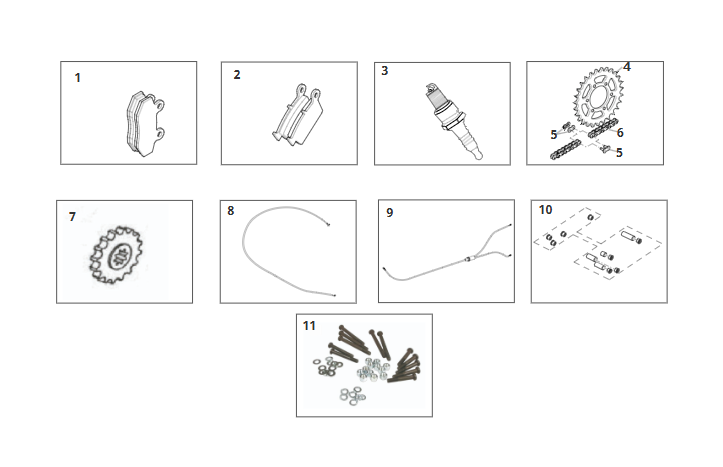 1
2
3
4
5
6
5
7
8
9
10
11